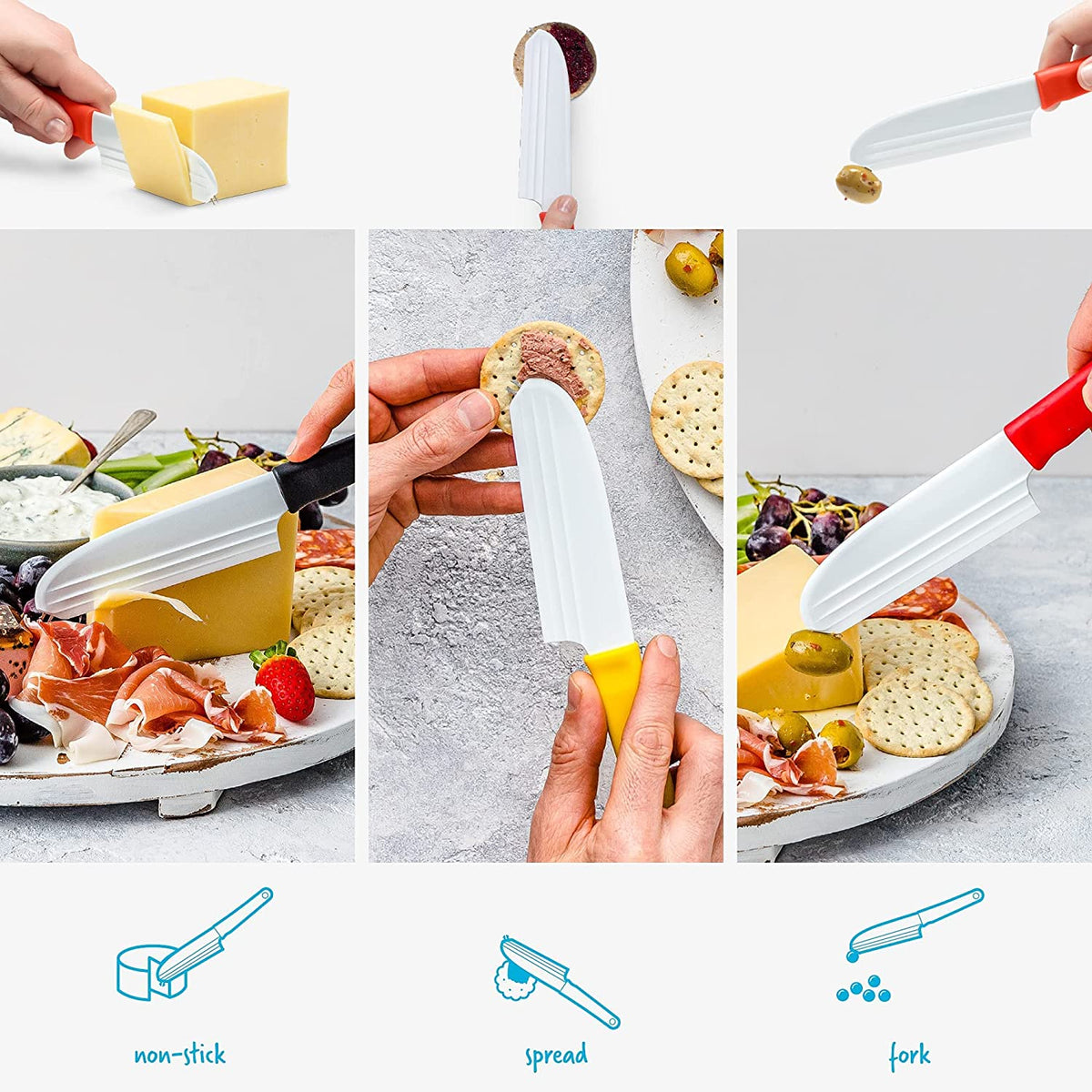 non-stick

spread

fork